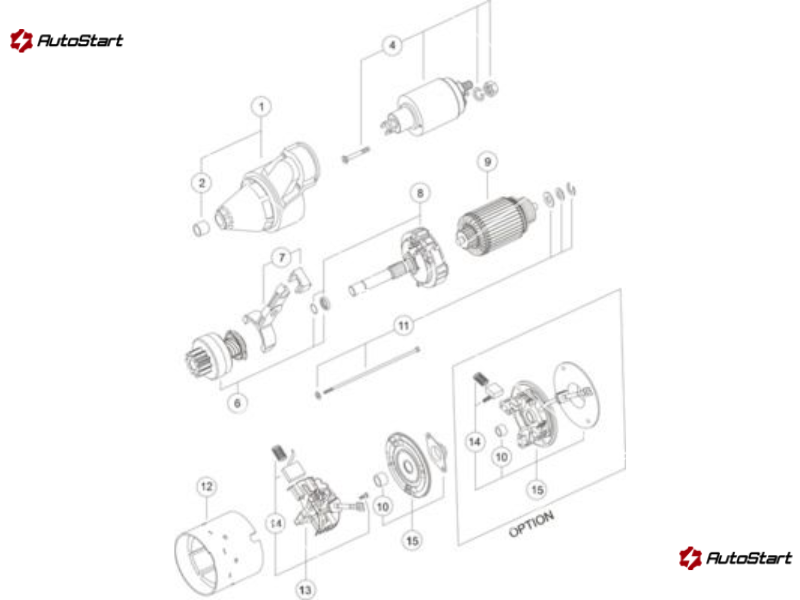 AutoStart

4

1

2

9

8

7

11

6

14

10

15

OPTION

12

14

10

15

13

AutoStart